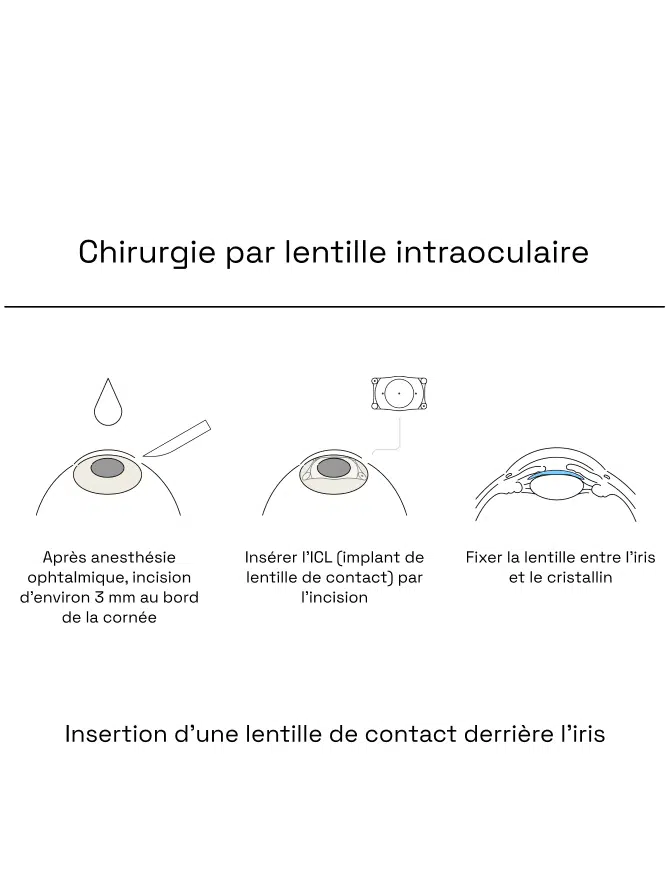 Chirurgie par lentille intraoculaire

Après anesthésie ophtalmique, incision d'environ 3 mm au bord de la cornée

Insérer l'ICL (implant de lentille de contact) par l'incision

Fixer la lentille entre l'iris et le cristallin

Insertion d'une lentille de contact derrière l'iris