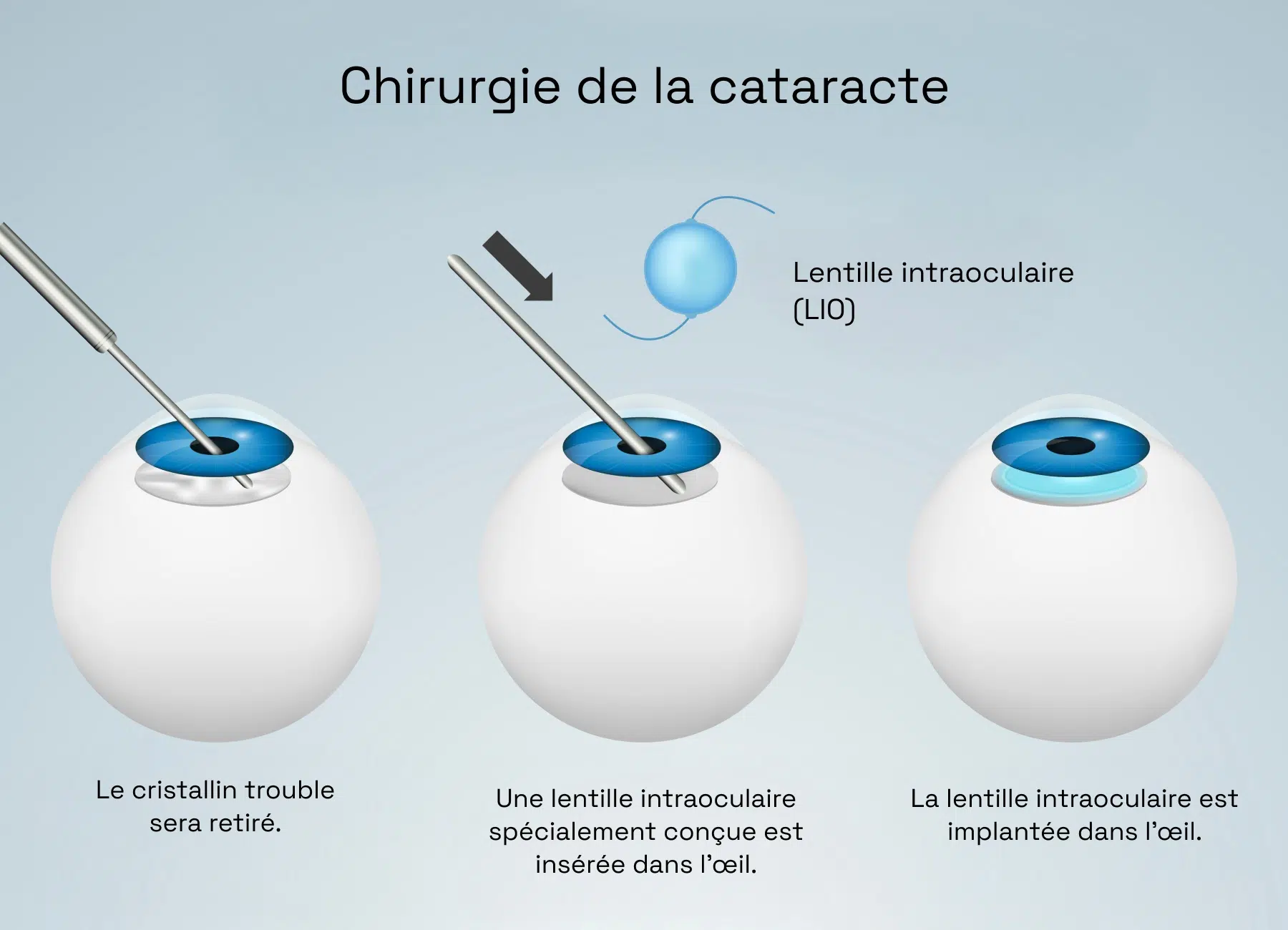 Chirurgie de la cataracte

Lentille intraoculaire (LIO)

Le cristallin trouble sera retiré.

Une lentille intraoculaire spécialement conçue est insérée dans l'œil.

La lentille intraoculaire est implantée dans l'œil.